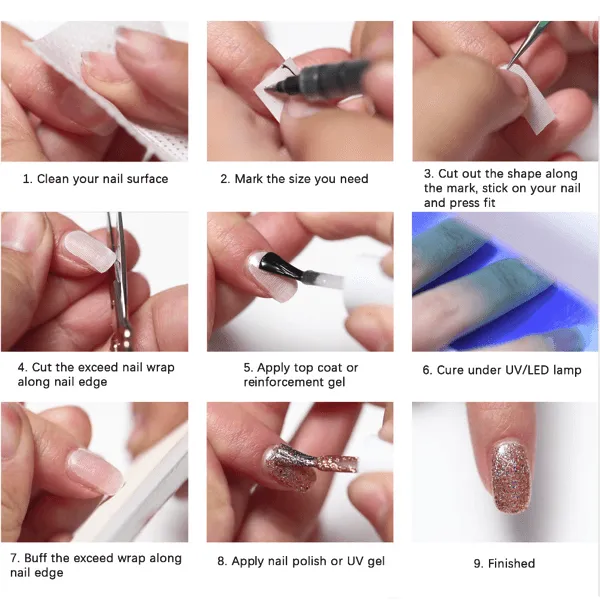 1. Clean your nail surface

2. Mark the size you need

3. Cut out the shape along the mark, stick on your nail and press fit

4. Cut the exceed nail wrap along nail edge

5. Apply top coat or reinforcement gel

6. Cure under UV/LED lamp

7. Buff the exceed wrap along nail edge

8. Apply nail polish or UV gel

9. Finished