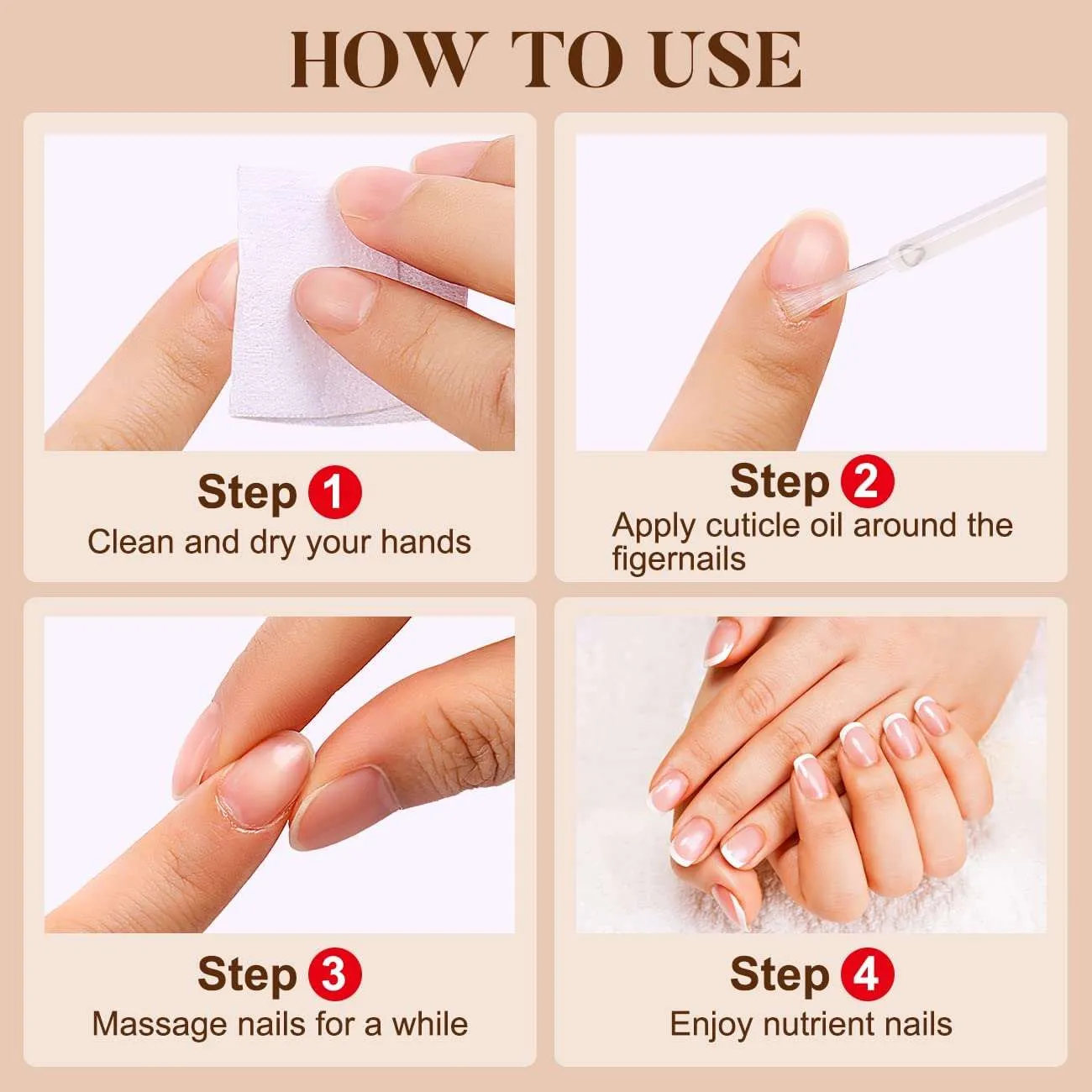 HOW TO USE

Step 1
Clean and dry your hands

Step 2
Apply cuticle oil around the figernails

Step 3
Massage nails for a while

Step 4
Enjoy nutrient nails